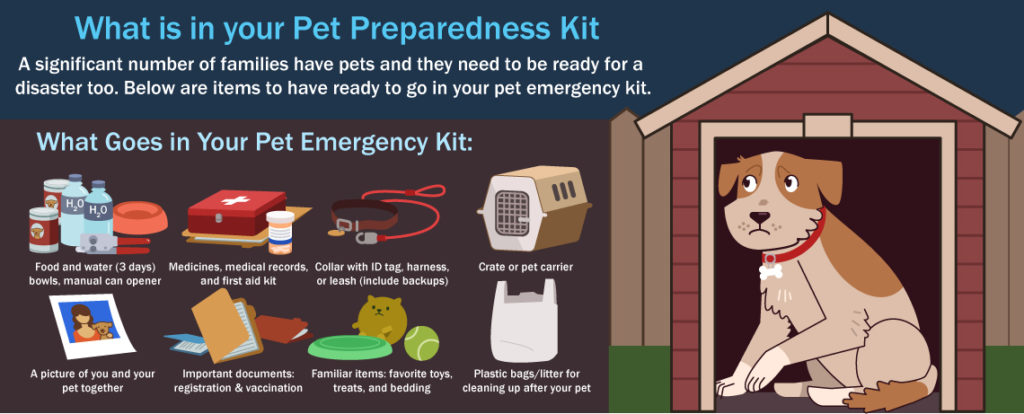 What is in your Pet Preparedness Kit

A significant number of families have pets and they need to be ready for a disaster too. Below are items to have ready to go in your pet emergency kit.

What Goes in Your Pet Emergency Kit:

$H_2O$ $H_2O$

Food and water (3 days) bowls, manual can opener

Medicines, medical records, and first aid kit

Collar with ID tag, harness, or leash (include backups)

Crate or pet carrier

A picture of you and your pet together

Important documents: registration & vaccination

Familiar items: favorite toys, treats, and bedding

Plastic bags/litter for cleaning up after your pet